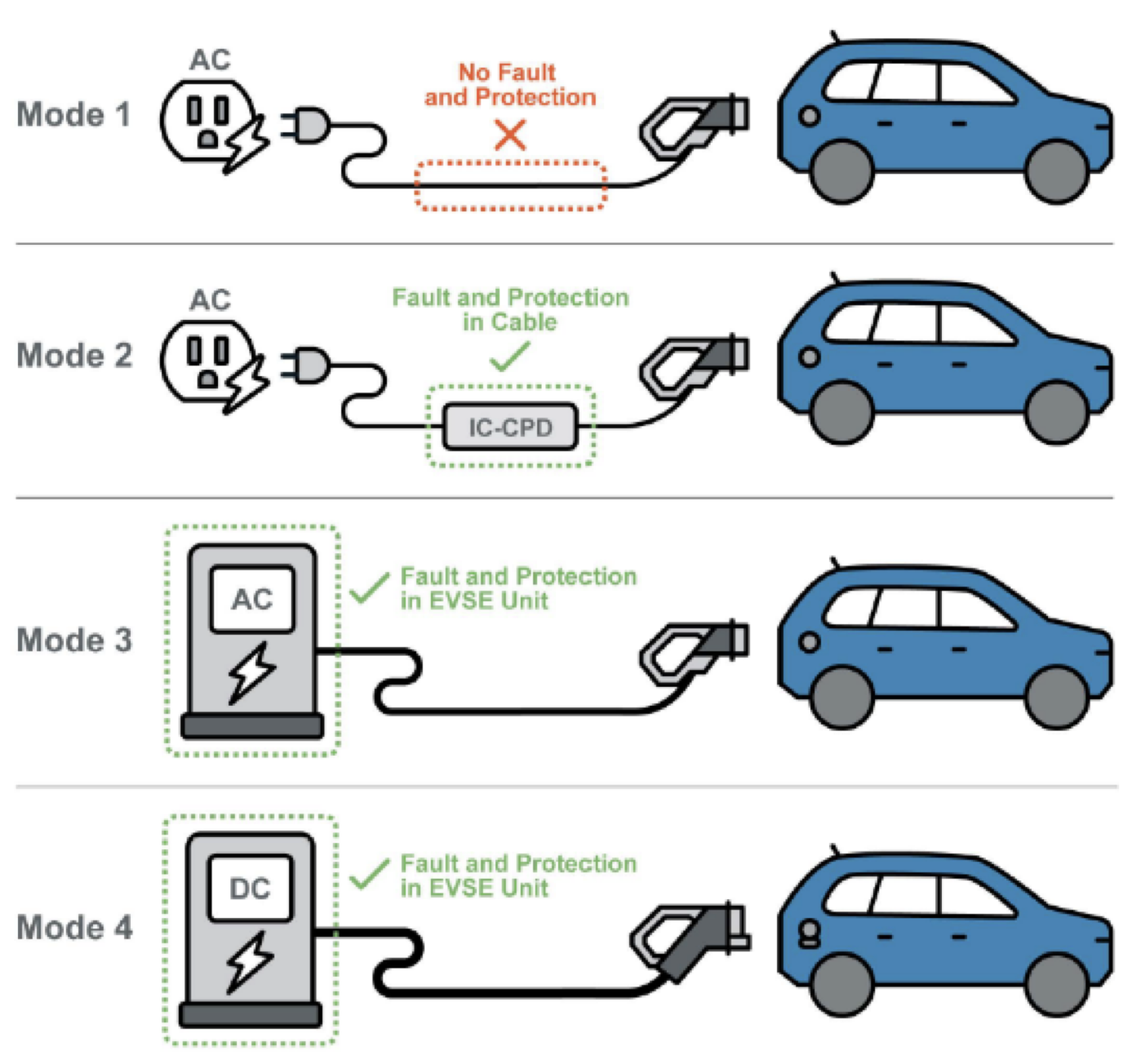 Mode 1
AC
No Fault and Protection

Mode 2
AC
Fault and Protection in Cable
IC-CPD

Mode 3
AC
Fault and Protection in EVSE Unit

Mode 4
DC
Fault and Protection in EVSE Unit